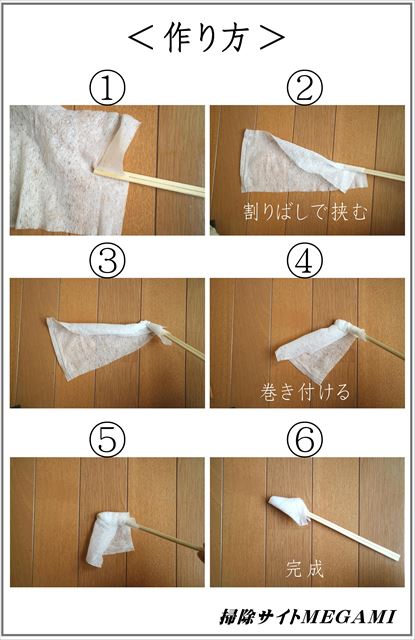 ＜作り方＞

①

②

割りばしで挟む

③

④

巻き付ける

⑤

⑥

完成

掃除サイトMEGAMI